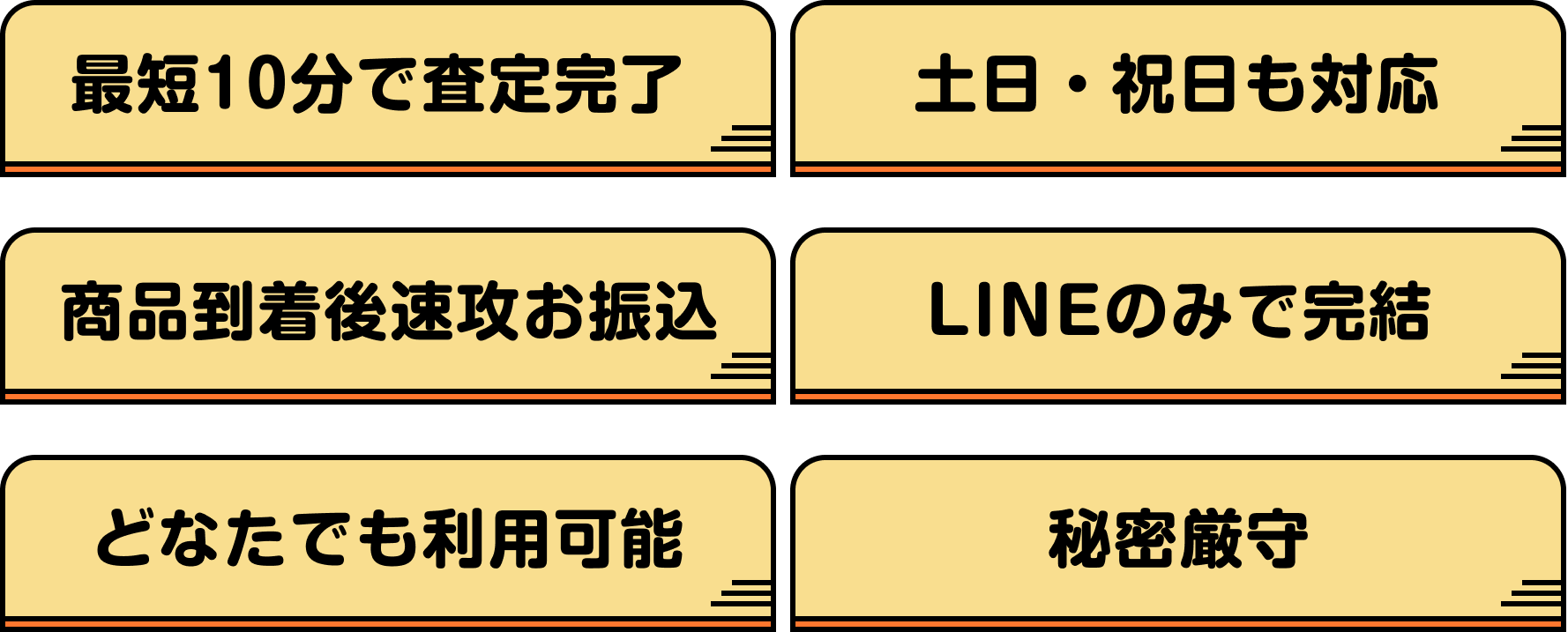 最短10分で査定完了

土日・祝日も対応

商品到着後速攻お振込

LINEのみで完結

どなたでも利用可能

秘密厳守